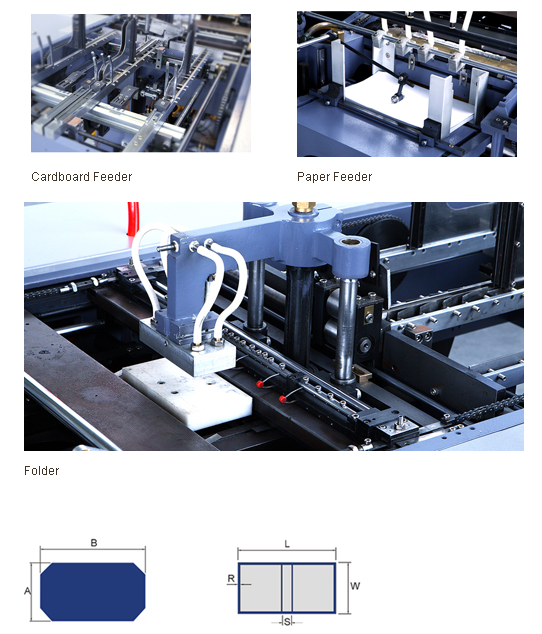 Cardboard Feeder

Paper Feeder

Folder

B

A

L

R

W

S